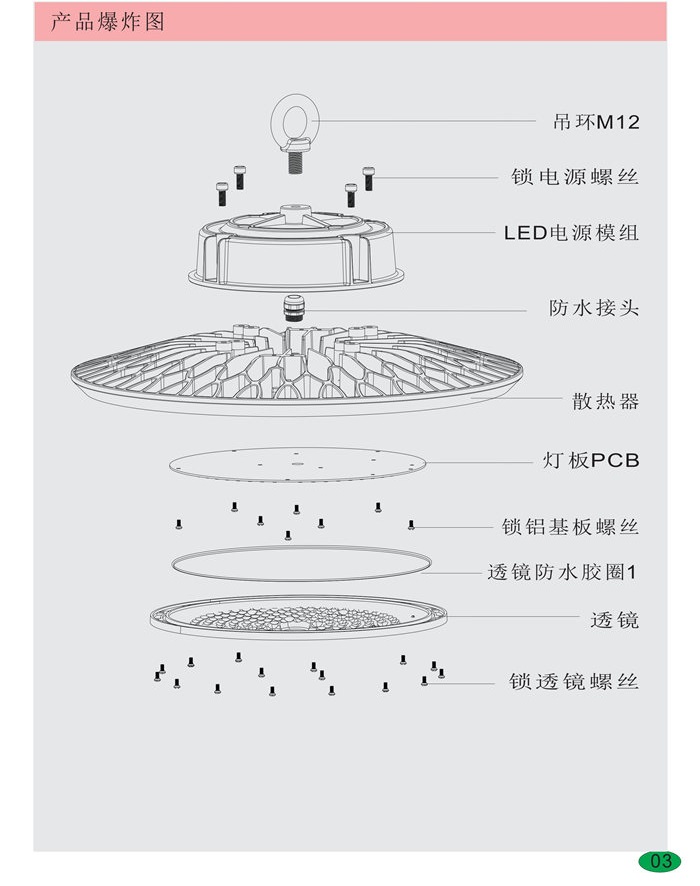 产品爆炸图

吊环M12

锁电源螺丝

LED电源模组

防水接头

散热器

灯板PCB

锁铝基板螺丝

透镜防水胶圈1

透镜

锁透镜螺丝

03