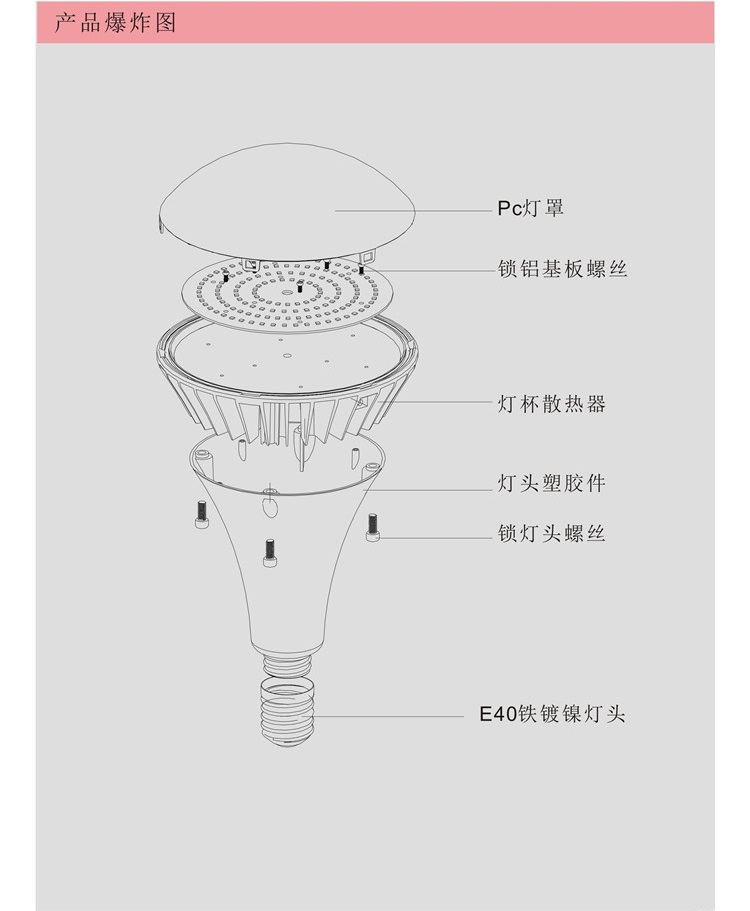 产品爆炸图

Pc灯罩

锁铝基板螺丝

灯杯散热器

灯头塑胶件

锁灯头螺丝

E40铁镀镍灯头