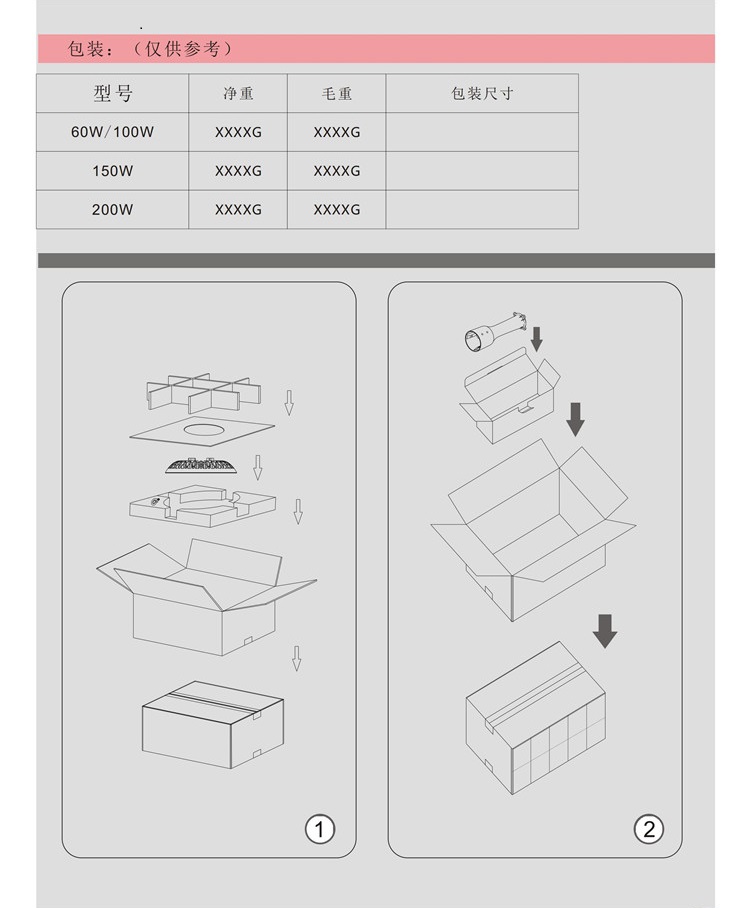 包装：（仅供参考）

| 型号 | 净重 | 毛重 | 包装尺寸 |
|---|---|---|---|
| 60W/100W | XXXXG | XXXXG | |
| 150W | XXXXG | XXXXG | |
| 200W | XXXXG | XXXXG | |

①

②