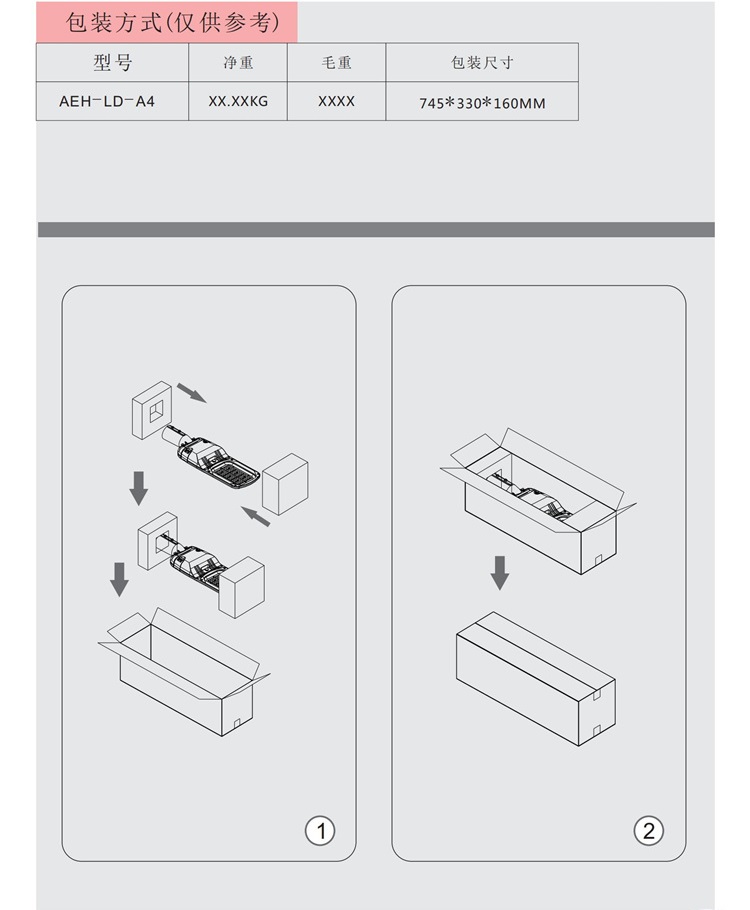 包装方式(仅供参考)

| 型号 | 净重 | 毛重 | 包装尺寸 |
|---|---|---|---|
| AEH-LD-A4 | XX.XXKG | XXXX | 745*330*160MM |

①

②