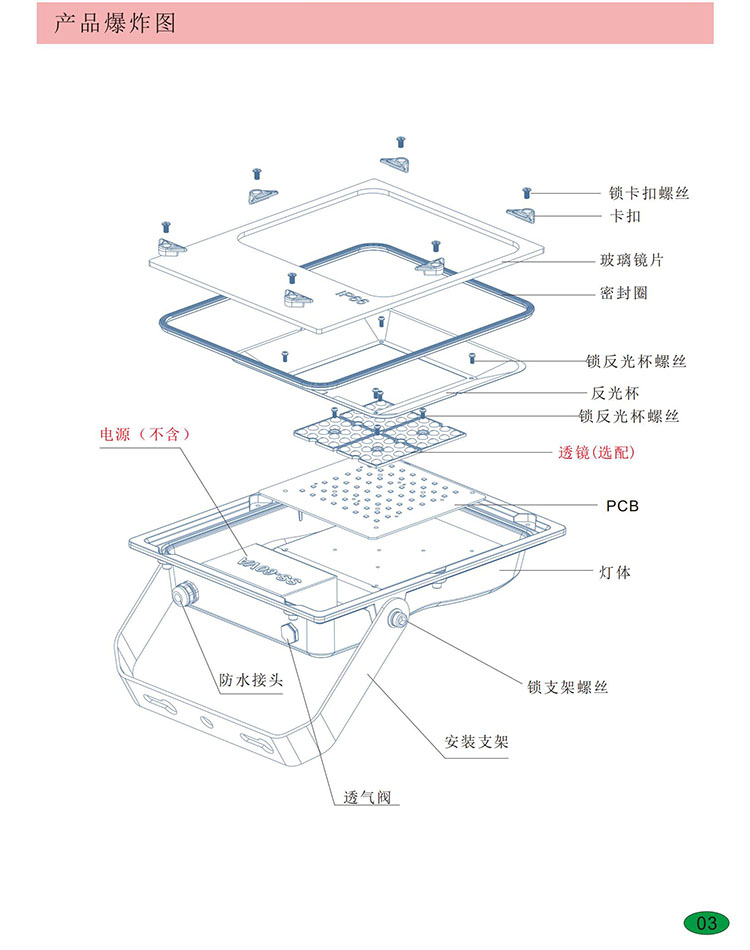 产品爆炸图

锁卡扣螺丝
卡扣
玻璃镜片
密封圈
锁反光杯螺丝
反光杯
锁反光杯螺丝
电源（不含）
透镜(选配)
PCB
灯体
防水接头
锁支架螺丝
安装支架
透气阀

03