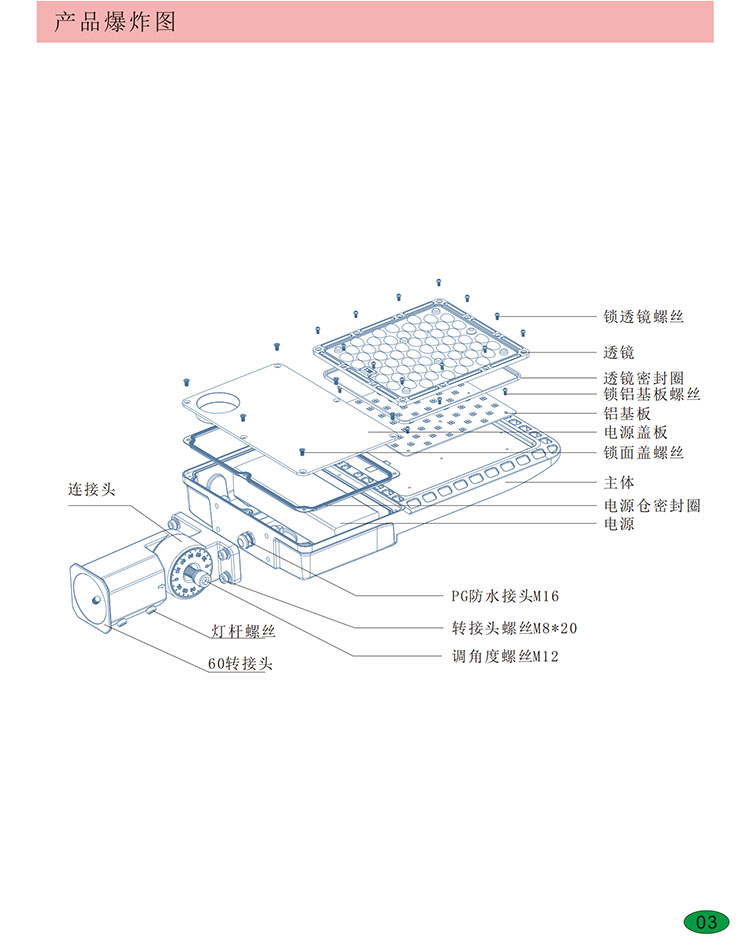 产品爆炸图

锁透镜螺丝
透镜
透镜密封圈
锁铝基板螺丝
铝基板
电源盖板
锁面盖螺丝
主体
电源仓密封圈
电源

连接头

PG防水接头M16
转接头螺丝M8*20
调角度螺丝M12

灯杆螺丝
60转接头

03