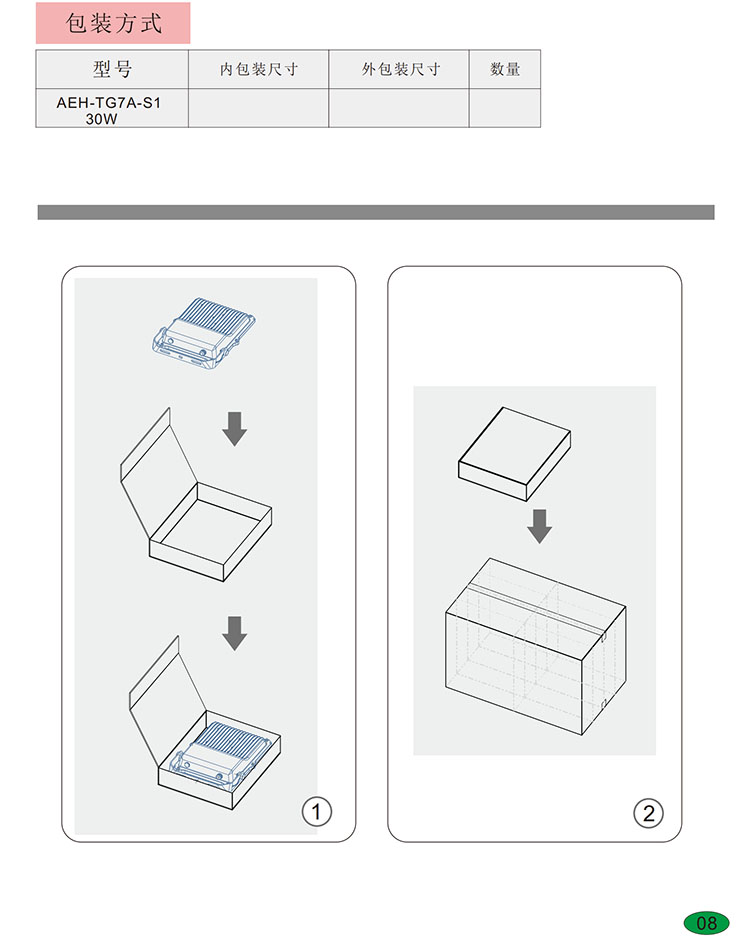 包装方式

| 型号 | 内包装尺寸 | 外包装尺寸 | 数量 |
|---|---|---|---|
| AEH-TG7A-S1 30W | | | |

①

②

08