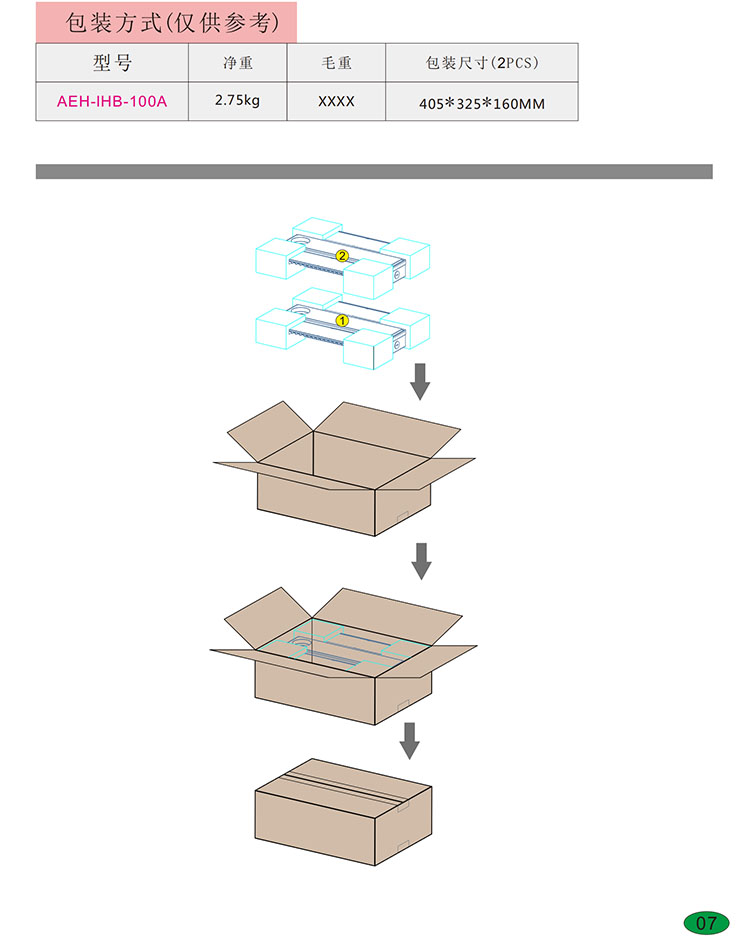 包装方式(仅供参考)

| 型号 | 净重 | 毛重 | 包装尺寸(2PCS) |
|---|---|---|---|
| AEH-IHB-100A | 2.75kg | XXXX | 405*325*160MM |

2

1

07