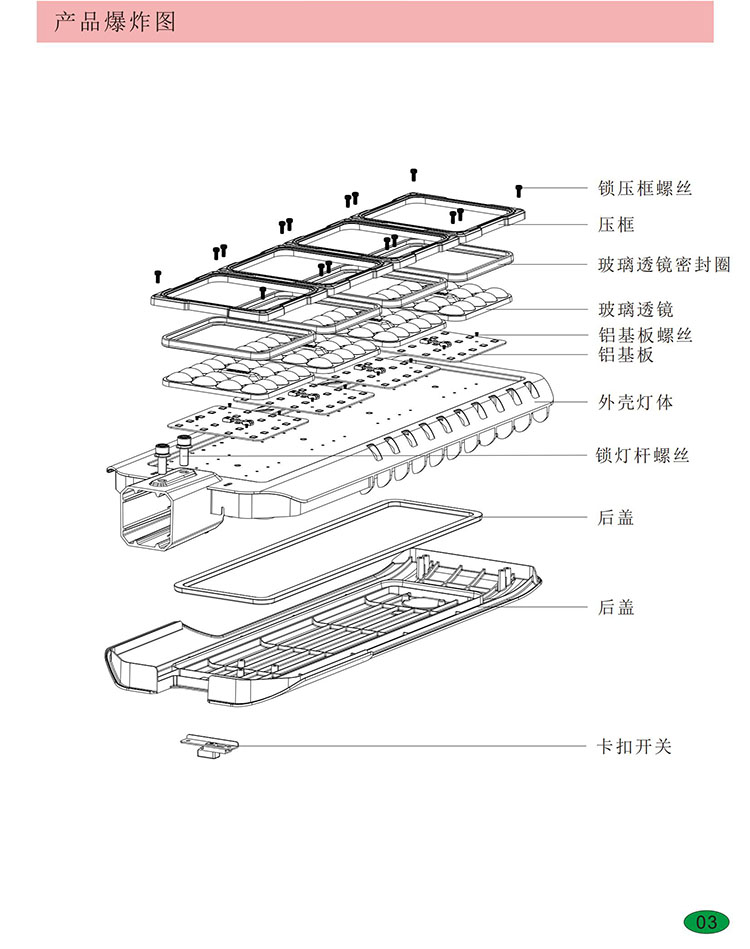 产品爆炸图

锁压框螺丝
压框
玻璃透镜密封圈
玻璃透镜
铝基板螺丝
铝基板
外壳灯体
锁灯杆螺丝
后盖
后盖
卡扣开关

03