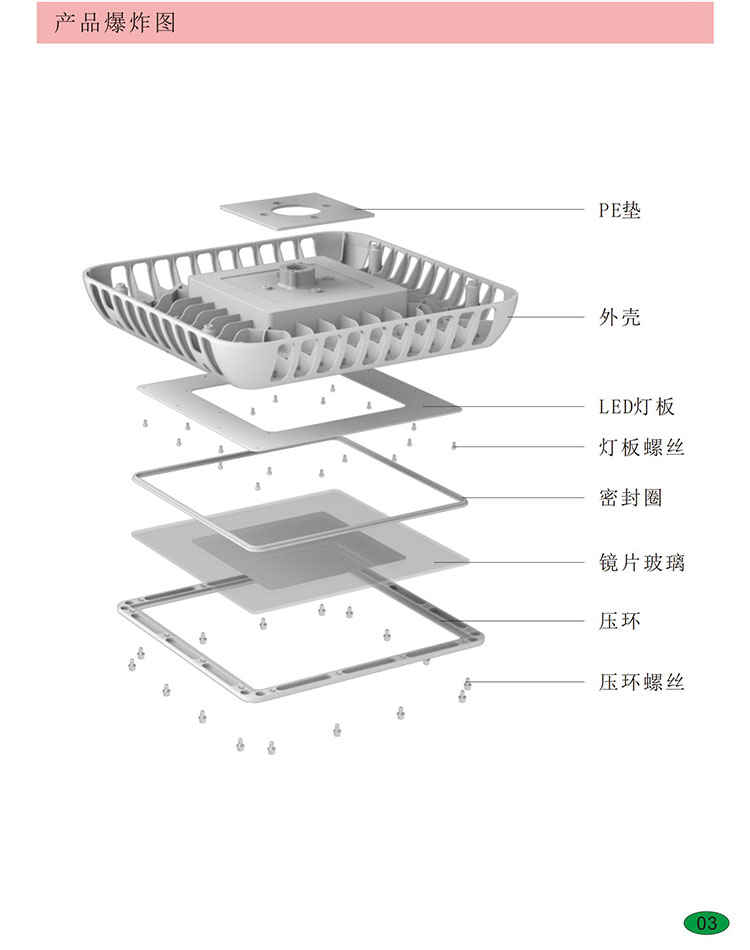 产品爆炸图

PE垫

外壳

LED灯板

灯板螺丝

密封圈

镜片玻璃

压环

压环螺丝

03