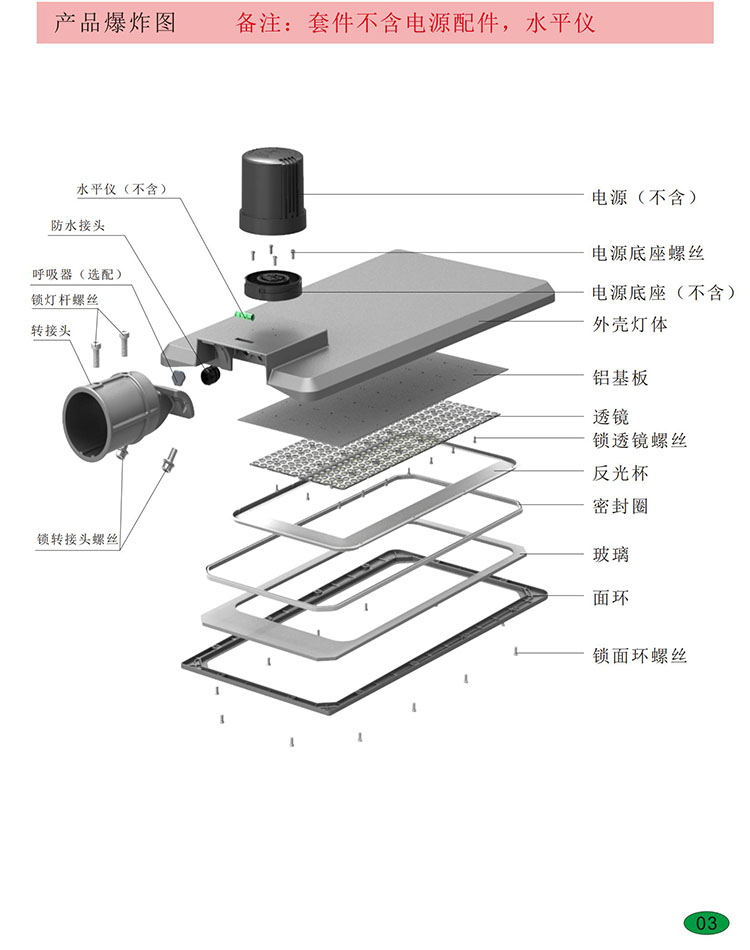 产品爆炸图　备注：套件不含电源配件，水平仪

水平仪（不含）
防水接头
呼吸器（选配）
锁灯杆螺丝
转接头
锁转接头螺丝

电源（不含）
电源底座螺丝
电源底座（不含）
外壳灯体
铝基板
透镜
锁透镜螺丝
反光杯
密封圈
玻璃
面环
锁面环螺丝

03