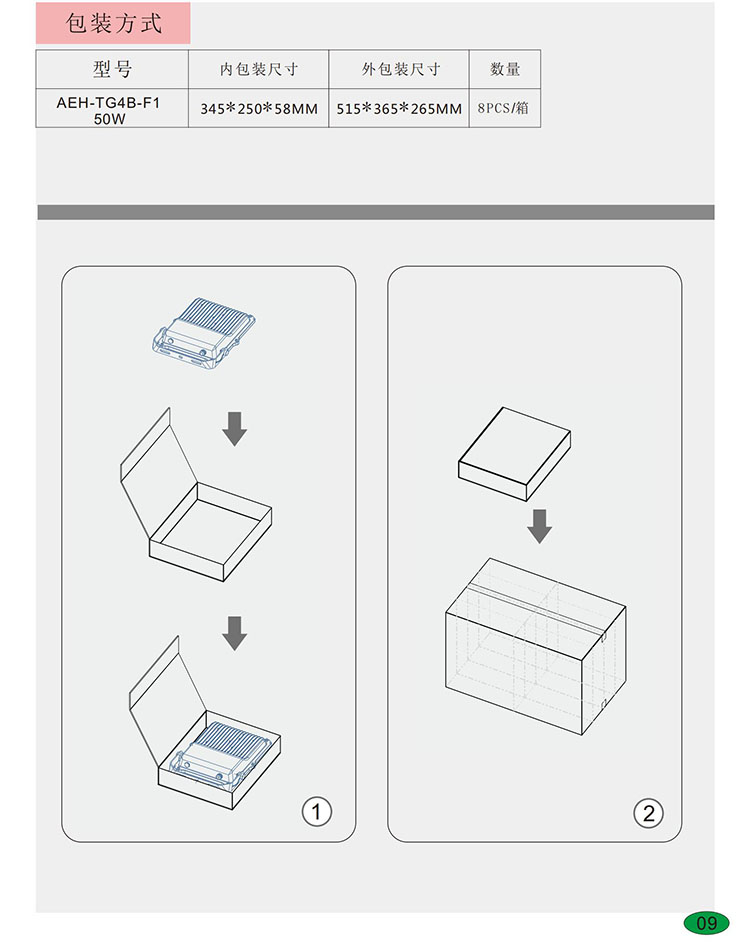 包装方式

| 型号 | 内包装尺寸 | 外包装尺寸 | 数量 |
|---|---|---|---|
| AEH-TG4B-F1 50W | 345*250*58MM | 515*365*265MM | 8PCS/箱 |

1

2

09