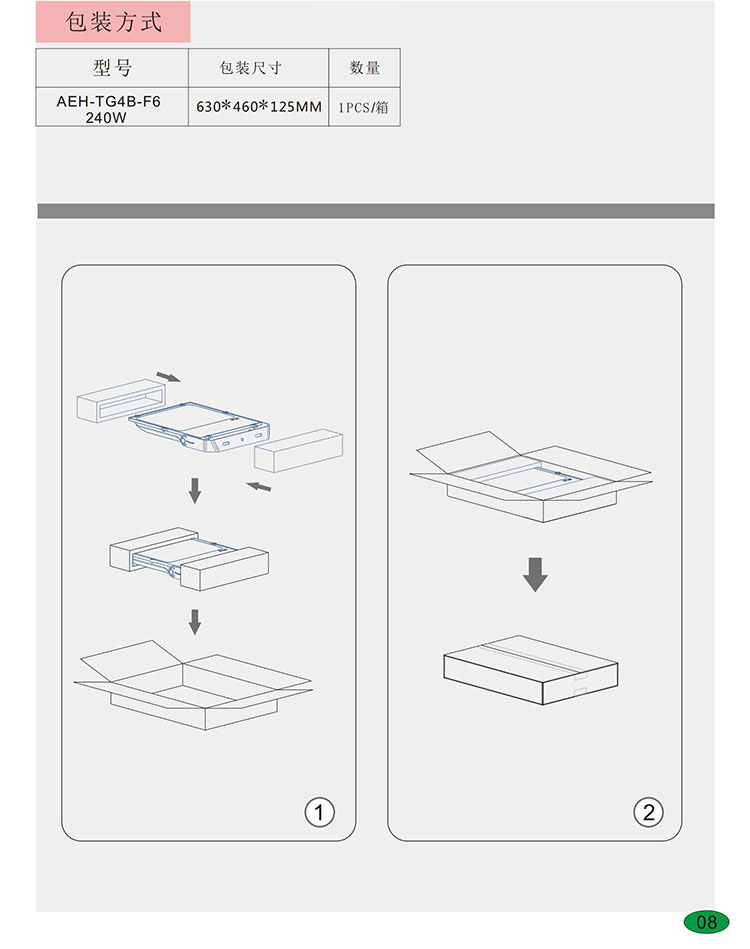 包装方式

| 型号 | 包装尺寸 | 数量 |
|---|---|---|
| AEH-TG4B-F6 240W | 630*460*125MM | 1PCS/箱 |

1

2

08